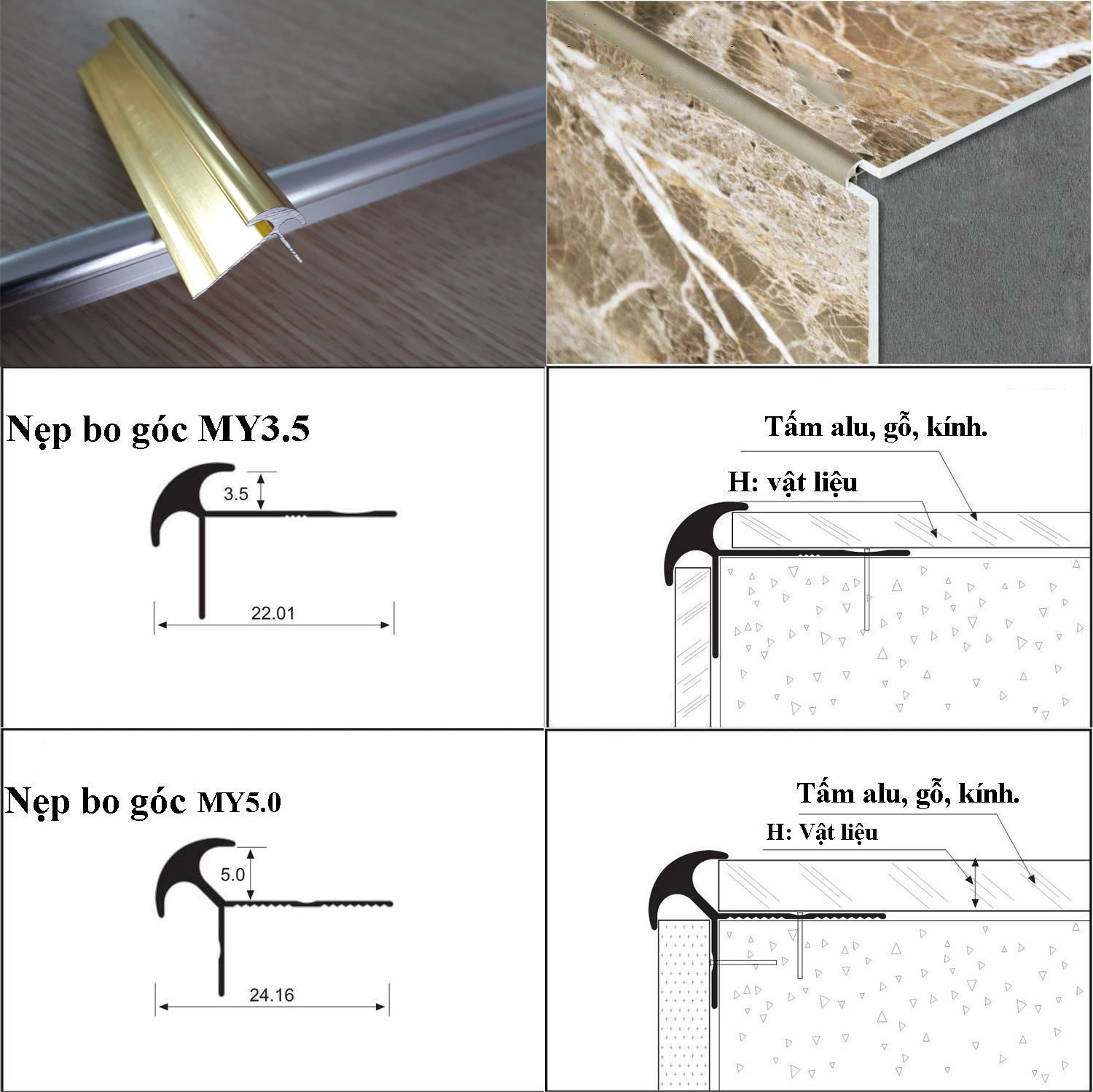 Nẹp bo góc MY3.5

3.5

22.01

Tấm alu, gỗ, kính.

H: vật liệu

Nẹp bo góc MY5.0

5.0

24.16

Tấm alu, gỗ, kính.

H: Vật liệu